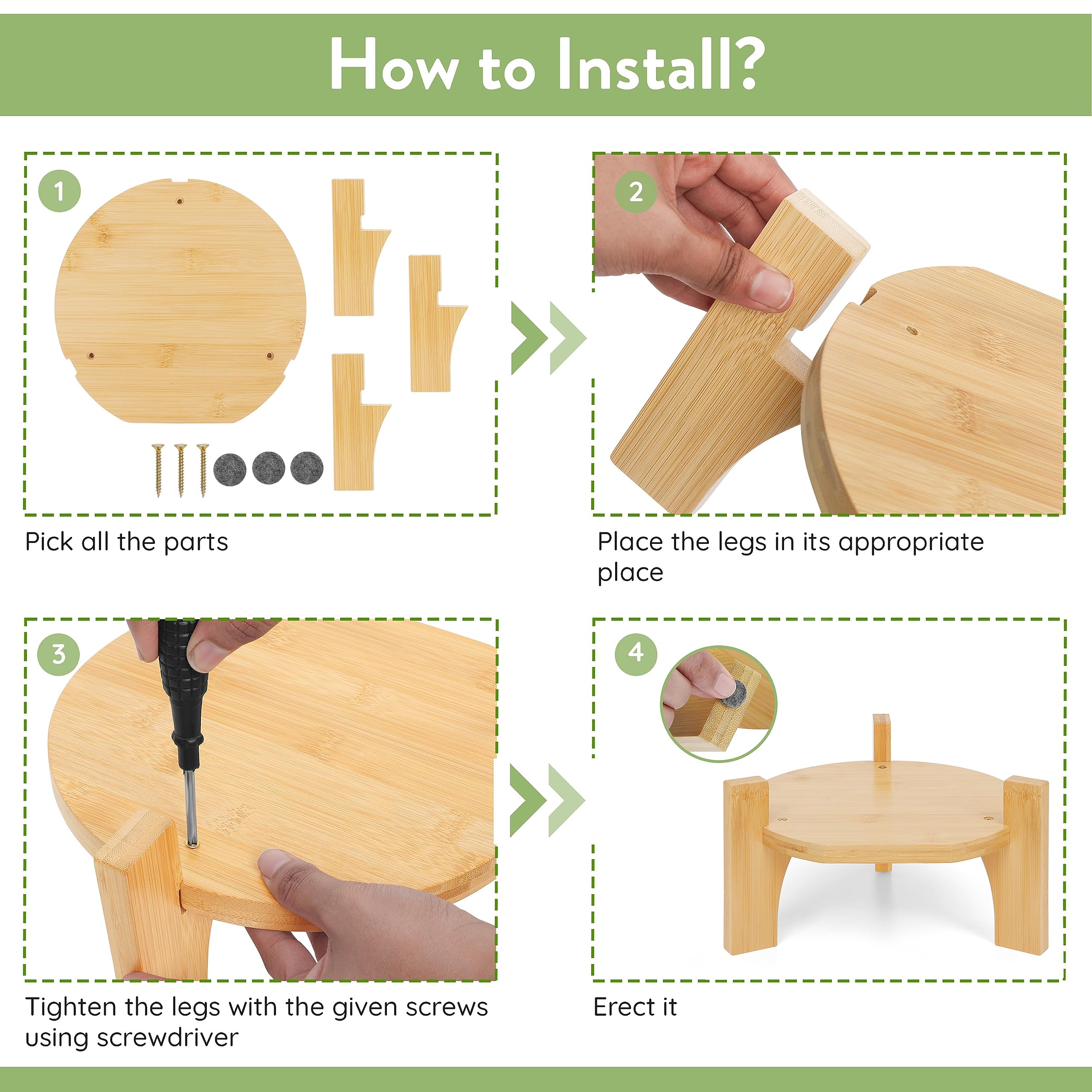 How to Install?

1

Pick all the parts

2

Place the legs in its appropriate place

3

Tighten the legs with the given screws using screwdriver

4

Erect it