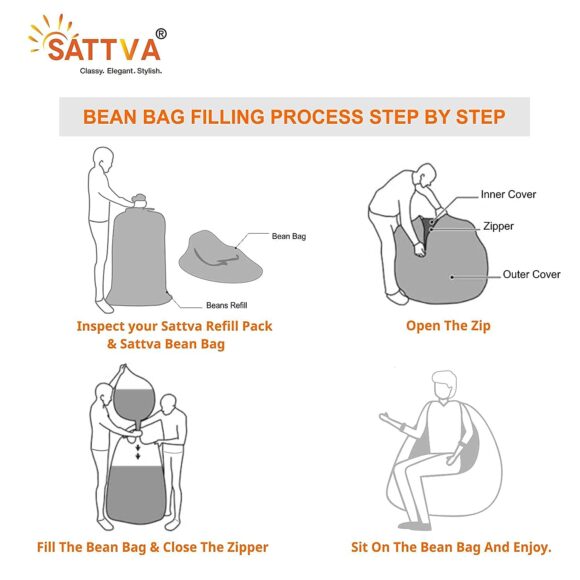 SATTVA®
Classy. Elegant. Stylish.

BEAN BAG FILLING PROCESS STEP BY STEP

Bean Bag

Beans Refill

Inspect your Sattva Refill Pack & Sattva Bean Bag

Inner Cover

Zipper

Outer Cover

Open The Zip

Fill The Bean Bag & Close The Zipper

Sit On The Bean Bag And Enjoy.