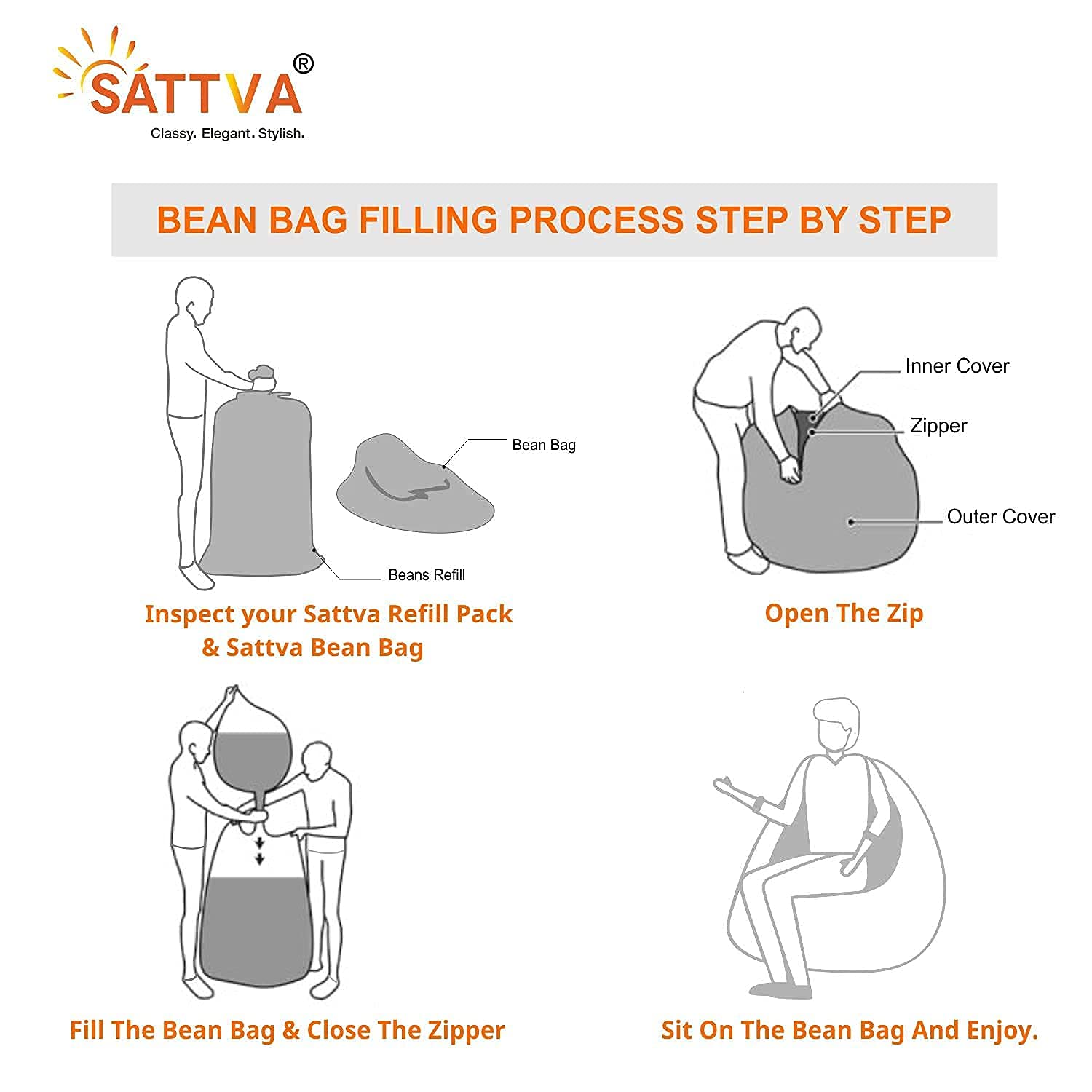 SATTVA®
Classy. Elegant. Stylish.

BEAN BAG FILLING PROCESS STEP BY STEP

Bean Bag
Beans Refill

Inspect your Sattva Refill Pack & Sattva Bean Bag

Inner Cover
Zipper
Outer Cover

Open The Zip

Fill The Bean Bag & Close The Zipper

Sit On The Bean Bag And Enjoy.