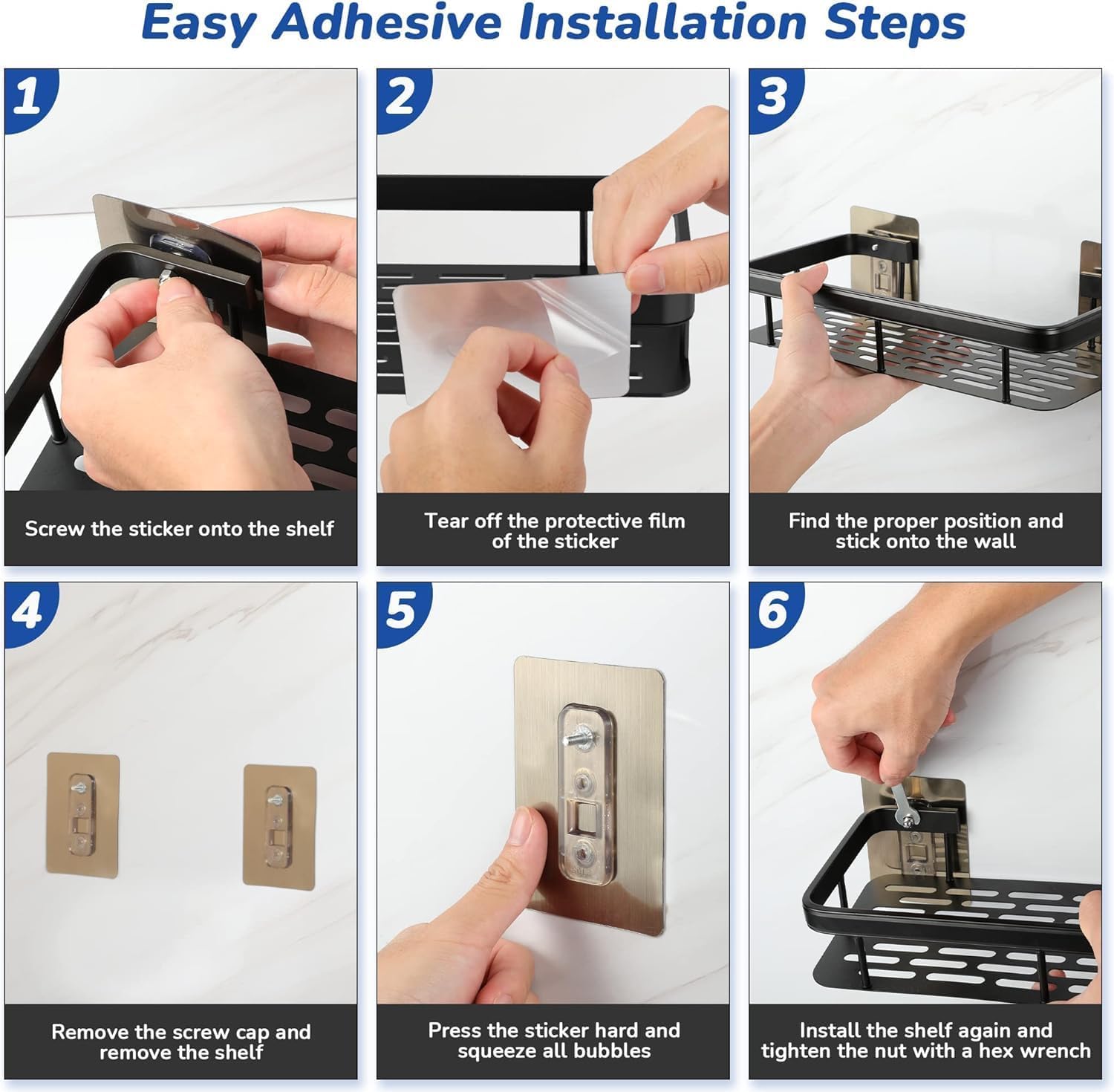 Easy Adhesive Installation Steps

1

Screw the sticker onto the shelf

2

Tear off the protective film of the sticker

3

Find the proper position and stick onto the wall

4

Remove the screw cap and remove the shelf

5

Press the sticker hard and squeeze all bubbles

6

Install the shelf again and tighten the nut with a hex wrench