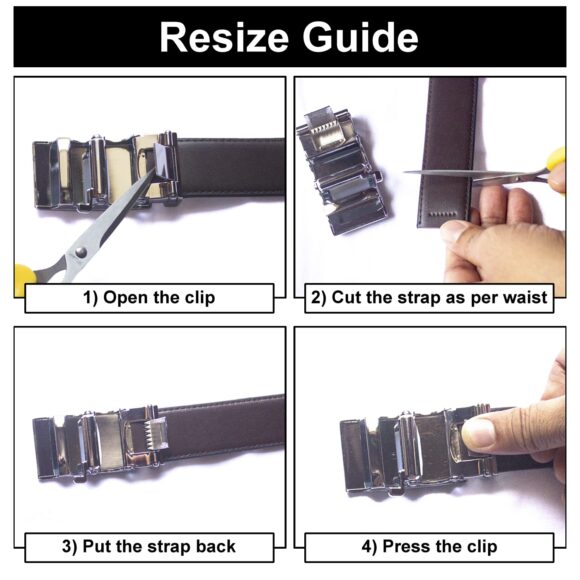 Resize Guide

1) Open the clip

2) Cut the strap as per waist

3) Put the strap back

4) Press the clip