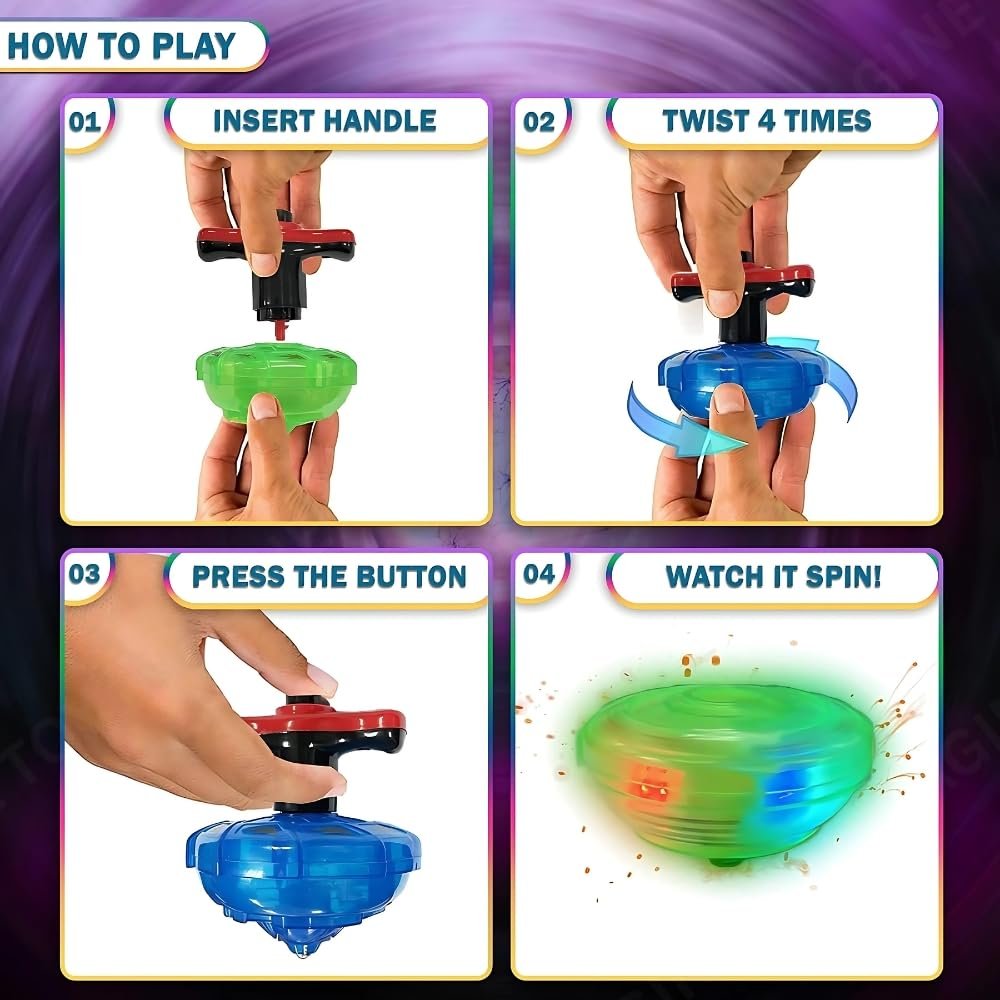 HOW TO PLAY

01 INSERT HANDLE

02 TWIST 4 TIMES

03 PRESS THE BUTTON

04 WATCH IT SPIN!